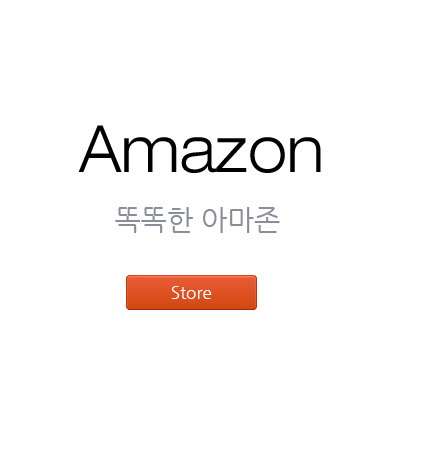 Amazon

똑똑한 아마존

Store